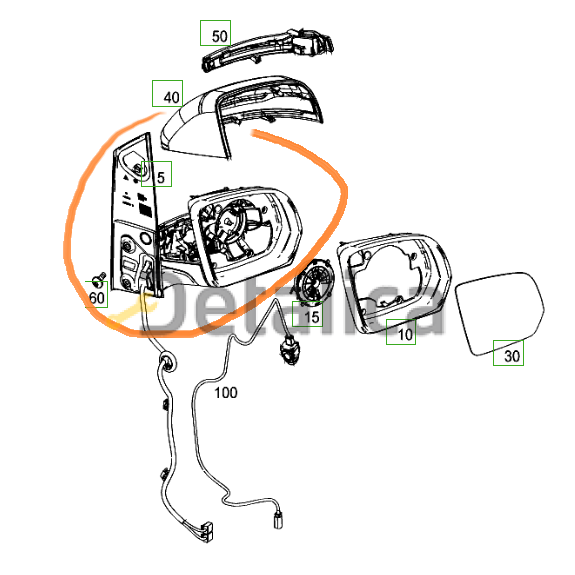 50

40

5

60

15

10

30

100

Detalica