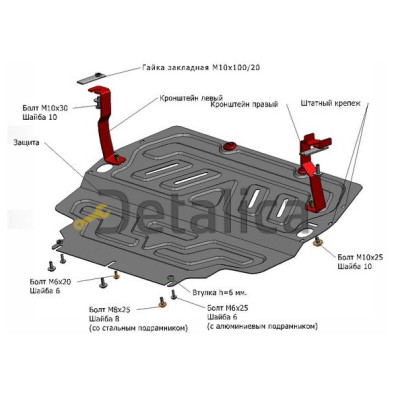 Гайка закладная М10х100/20

Болт М10х30
Шайба 10

Кронштейн левый

Кронштейн правый

Штатный крепеж

Защита

Detalica

Болт М10х25
Шайба 10

Болт М6х20
Шайба 6

Втулка h=6 мм.

Болт М8х25
Шайба 8
(со стальным подрамником)

Болт М6х25
Шайба 6
(с алюминиевым подрамником)